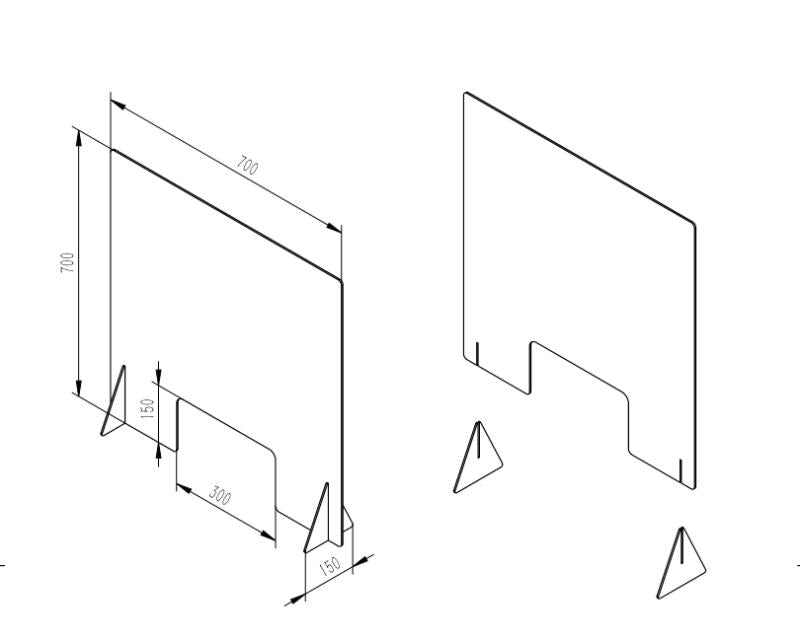 700

700

150

300

150