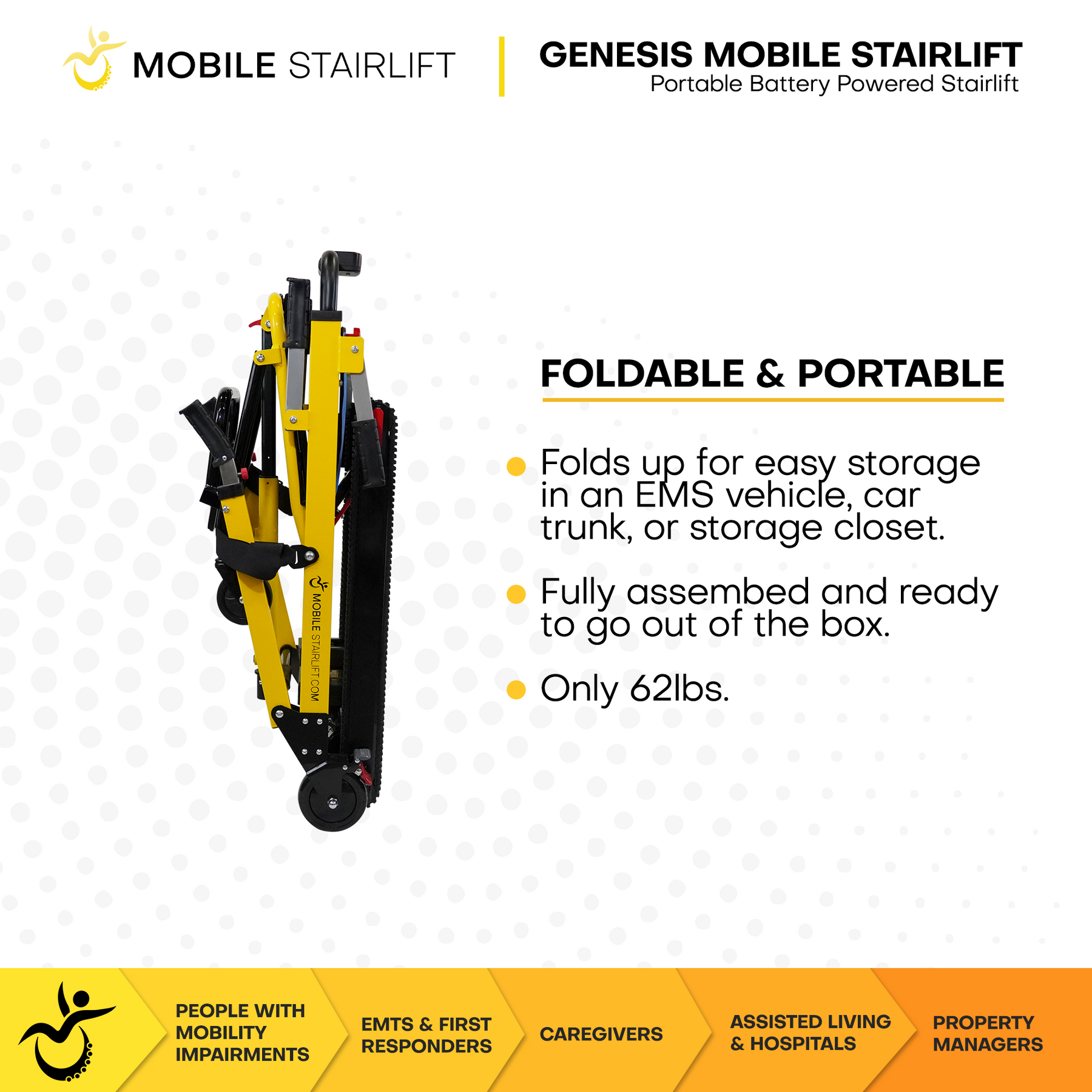 MOBILE STAIRLIFT

GENESIS MOBILE STAIRLIFT
Portable Battery Powered Stairlift

MOBILE STAIRLIFT.COM

FOLDABLE & PORTABLE

Folds up for easy storage in an EMS vehicle, car trunk, or storage closet.

Fully assembed and ready to go out of the box.

Only 62lbs.

PEOPLE WITH MOBILITY IMPAIRMENTS

EMTS & FIRST RESPONDERS

CAREGIVERS

ASSISTED LIVING & HOSPITALS

PROPERTY MANAGERS