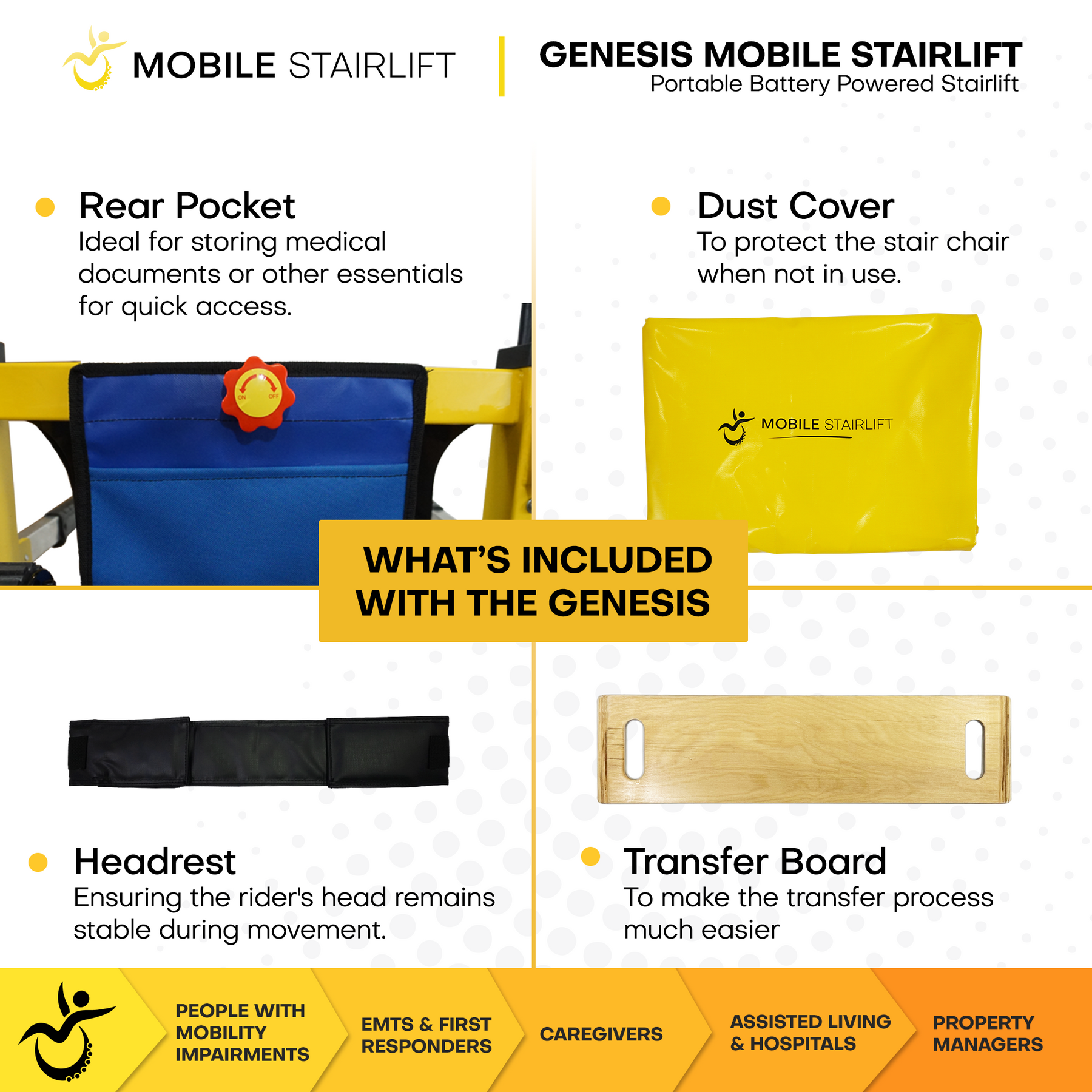 MOBILE STAIRLIFT

GENESIS MOBILE STAIRLIFT
Portable Battery Powered Stairlift

Rear Pocket
Ideal for storing medical documents or other essentials for quick access.

ON OFF

Dust Cover
To protect the stair chair when not in use.

MOBILE STAIRLIFT

WHAT'S INCLUDED WITH THE GENESIS

Headrest
Ensuring the rider's head remains stable during movement.

Transfer Board
To make the transfer process much easier

PEOPLE WITH MOBILITY IMPAIRMENTS

EMTS & FIRST RESPONDERS

CAREGIVERS

ASSISTED LIVING & HOSPITALS

PROPERTY MANAGERS