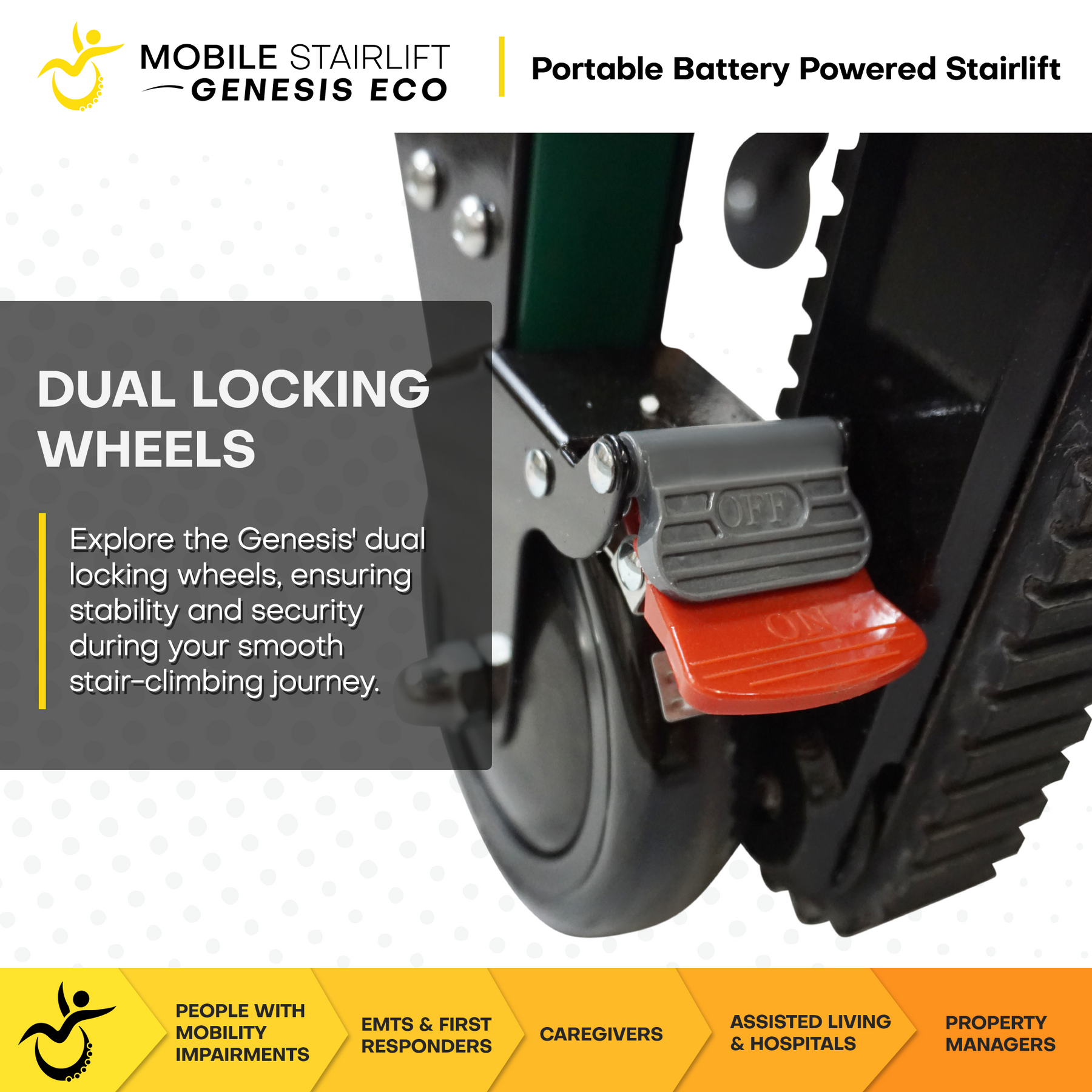 MOBILE STAIRLIFT
GENESIS ECO

Portable Battery Powered Stairlift

DUAL LOCKING WHEELS

Explore the Genesis' dual locking wheels, ensuring stability and security during your smooth stair-climbing journey.

OFF

ON

PEOPLE WITH MOBILITY IMPAIRMENTS

EMTS & FIRST RESPONDERS

CAREGIVERS

ASSISTED LIVING & HOSPITALS

PROPERTY MANAGERS