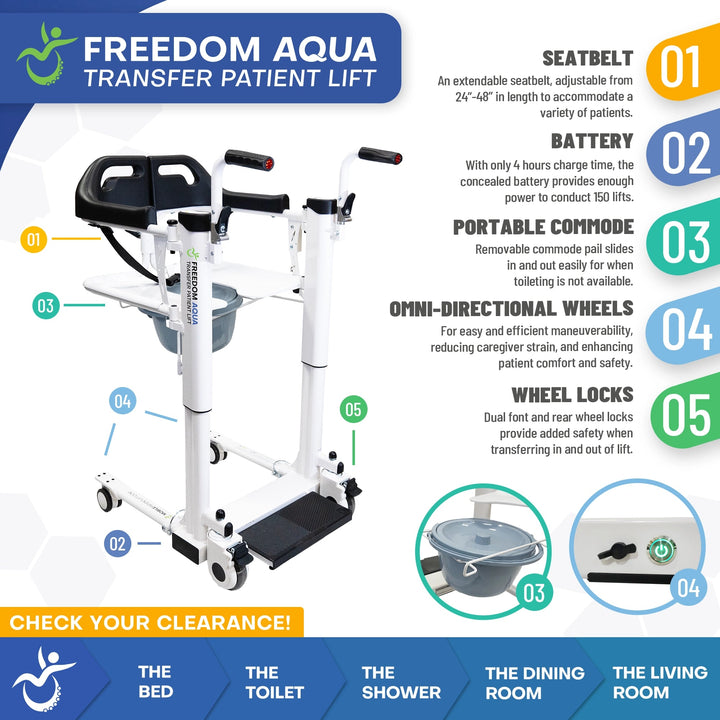 FREEDOM AQUA
TRANSFER PATIENT LIFT

SEATBELT
01
An extendable seatbelt, adjustable from 24"-48" in length to accommodate a variety of patients.

BATTERY
02
With only 4 hours charge time, the concealed battery provides enough power to conduct 150 lifts.

PORTABLE COMMODE
03
Removable commode pail slides in and out easily for when toileting is not available.

OMNI-DIRECTIONAL WHEELS
04
For easy and efficient maneuverability, reducing caregiver strain, and enhancing patient comfort and safety.

WHEEL LOCKS
05
Dual font and rear wheel locks provide added safety when transferring in and out of lift.

01
03
FREEDOM AQUA
TRANSFER PATIENT LIFT
04
05
02
03
04

CHECK YOUR CLEARANCE!

THE BED
THE TOILET
THE SHOWER
THE DINING ROOM
THE LIVING ROOM