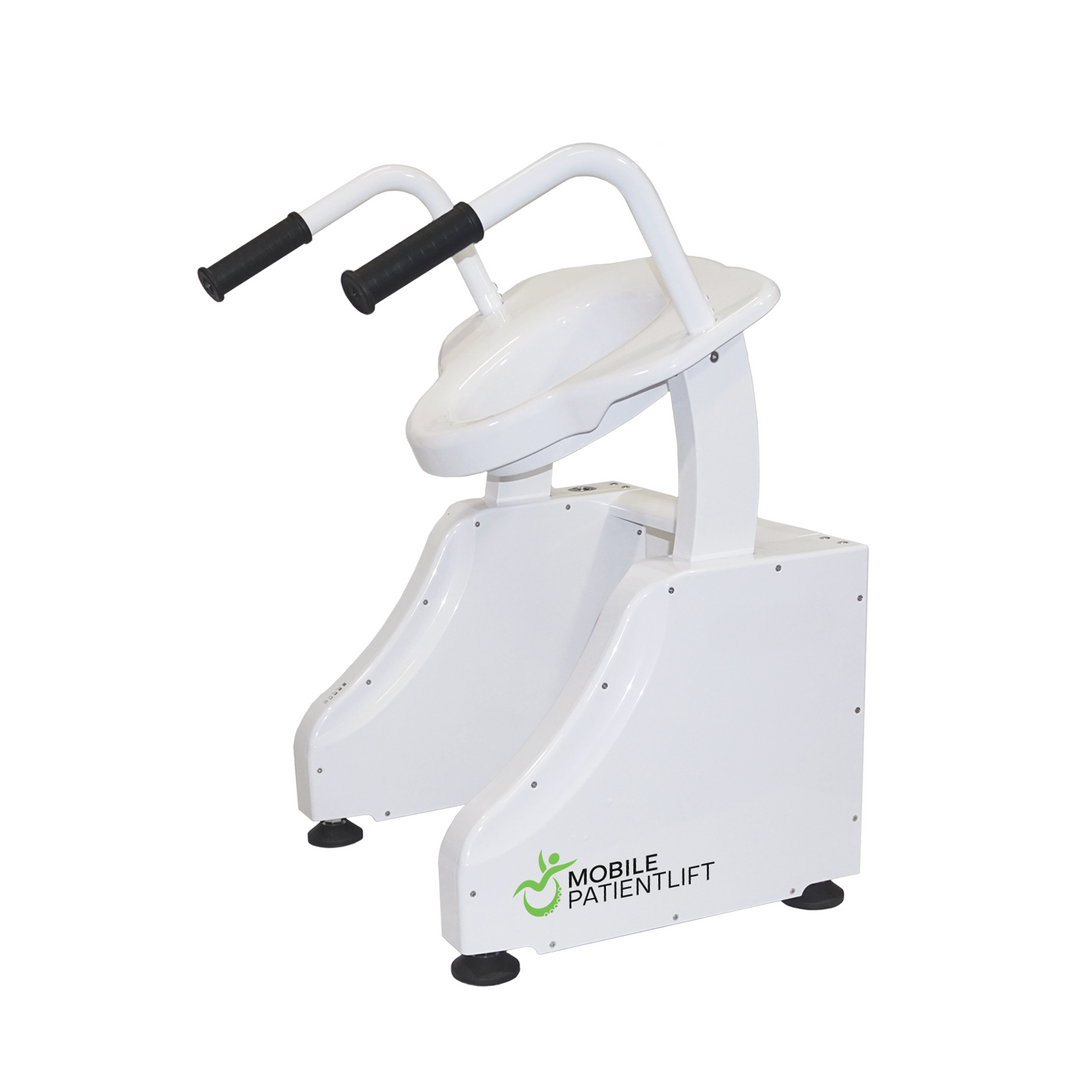 MOBILE
PATIENTLIFT